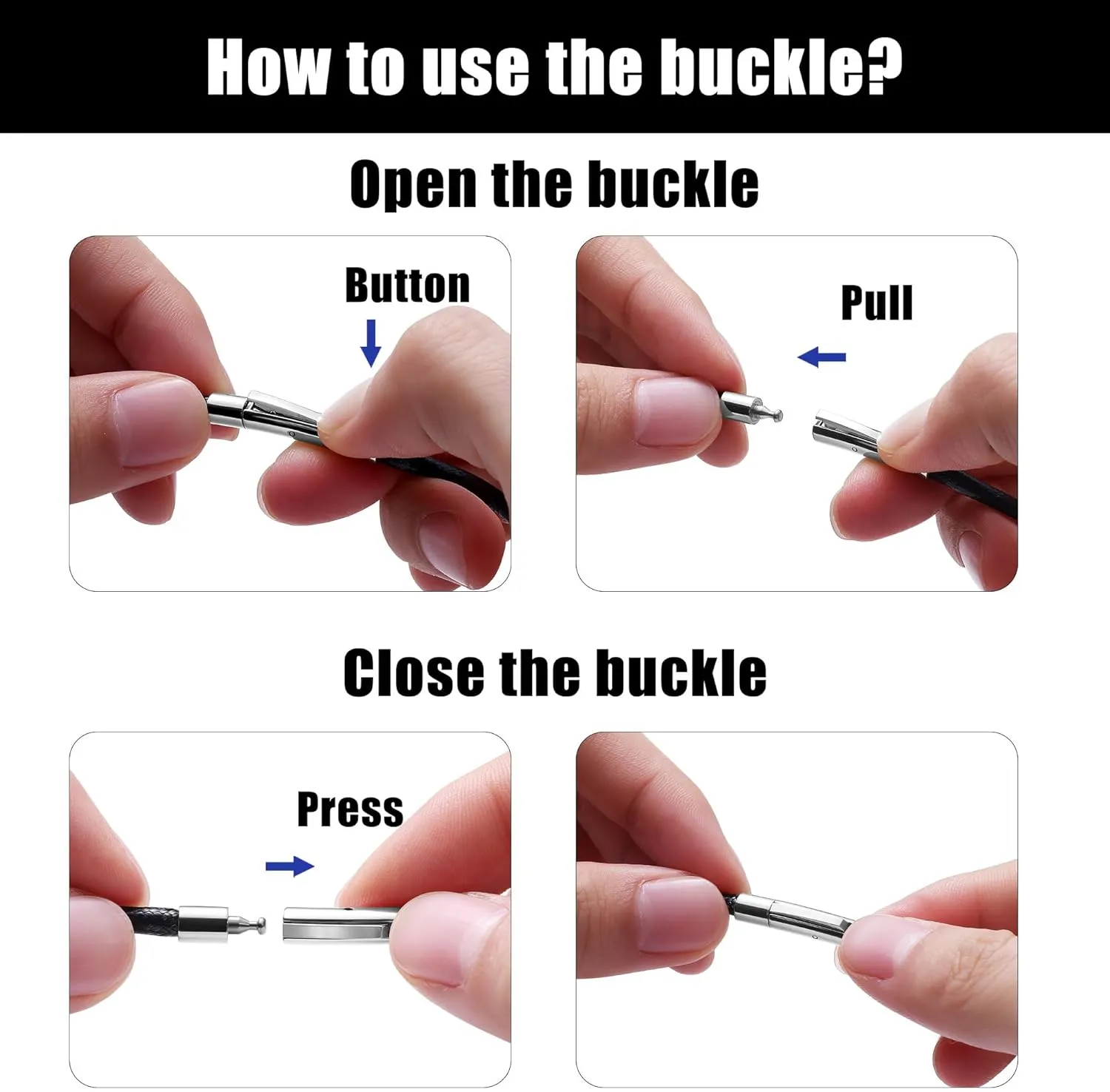 How to use the buckle?

Open the buckle

Button

Pull

Close the buckle

Press